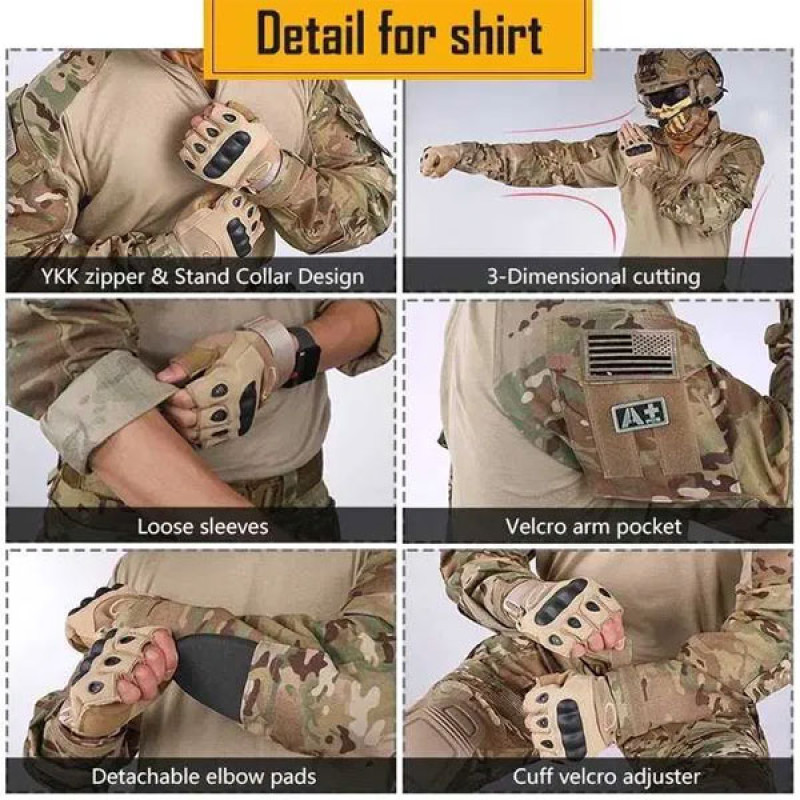 Detail for shirt

YKK zipper & Stand Collar Design

3-Dimensional cutting

Loose sleeves

A+

Velcro arm pocket

Detachable elbow pads

Cuff velcro adjuster