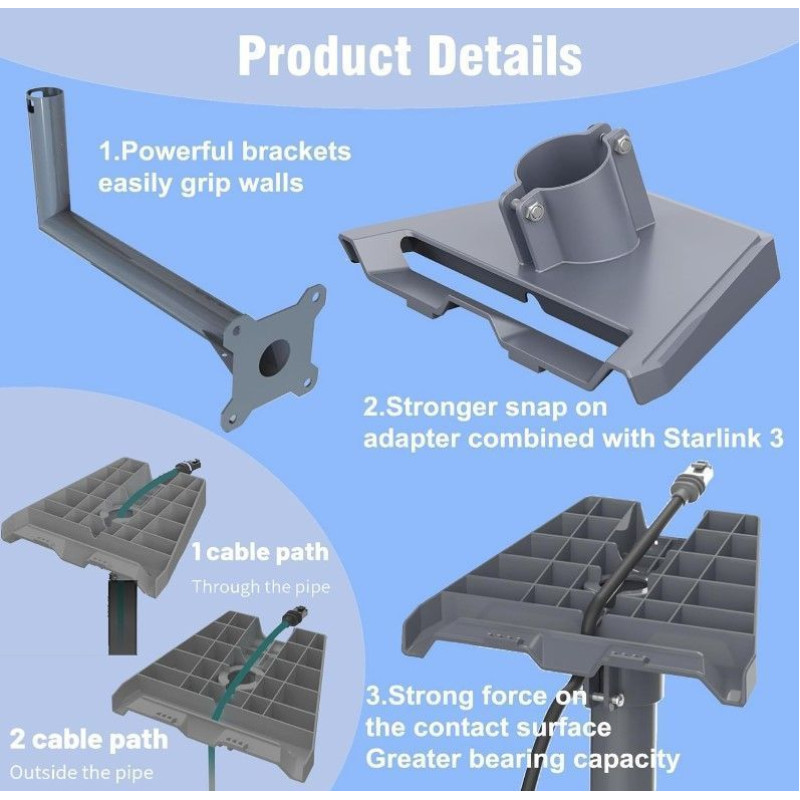 Product Details

1.Powerful brackets easily grip walls

2.Stronger snap on adapter combined with Starlink 3

1 cable path
Through the pipe

2 cable path
Outside the pipe

3.Strong force on the contact surface
Greater bearing capacity