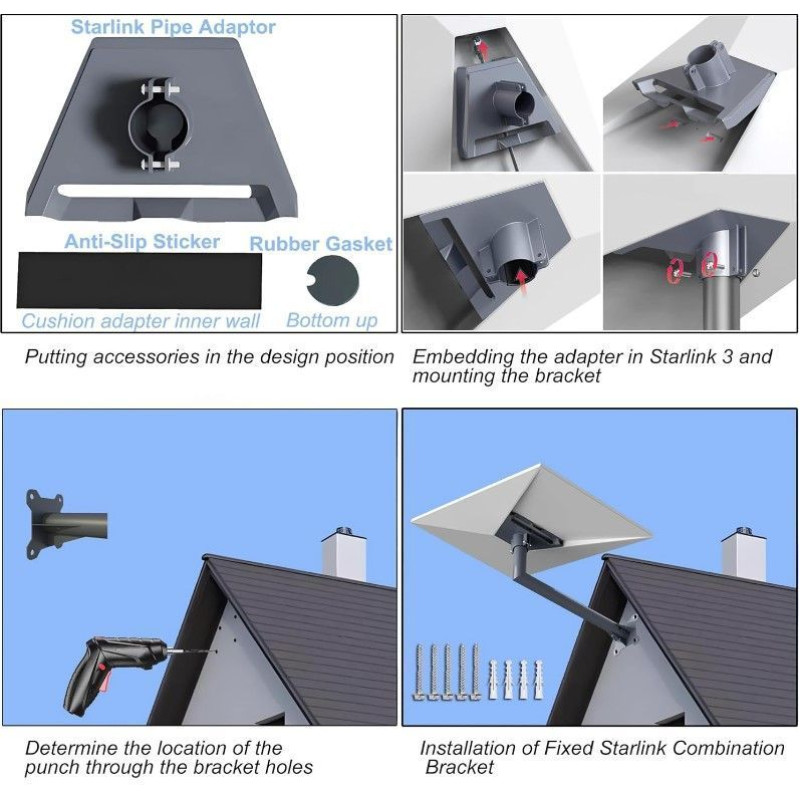 Starlink Pipe Adaptor

Anti-Slip Sticker

Rubber Gasket

Cushion adapter inner wall

Bottom up

Putting accessories in the design position

Embedding the adapter in Starlink 3 and mounting the bracket

Determine the location of the punch through the bracket holes

Installation of Fixed Starlink Combination Bracket