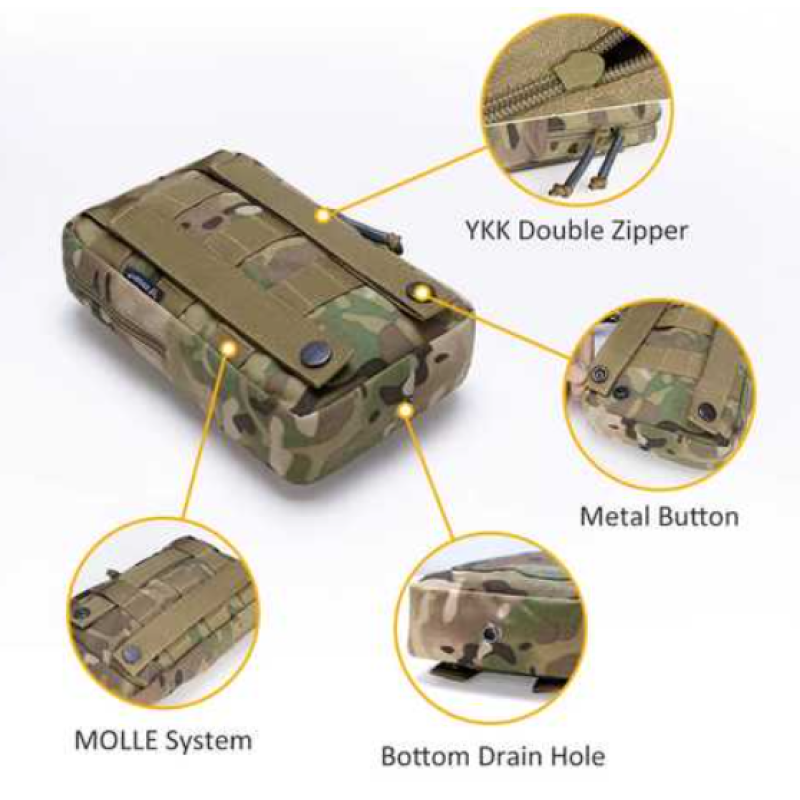 YKK Double Zipper

Metal Button

MOLLE System

Bottom Drain Hole