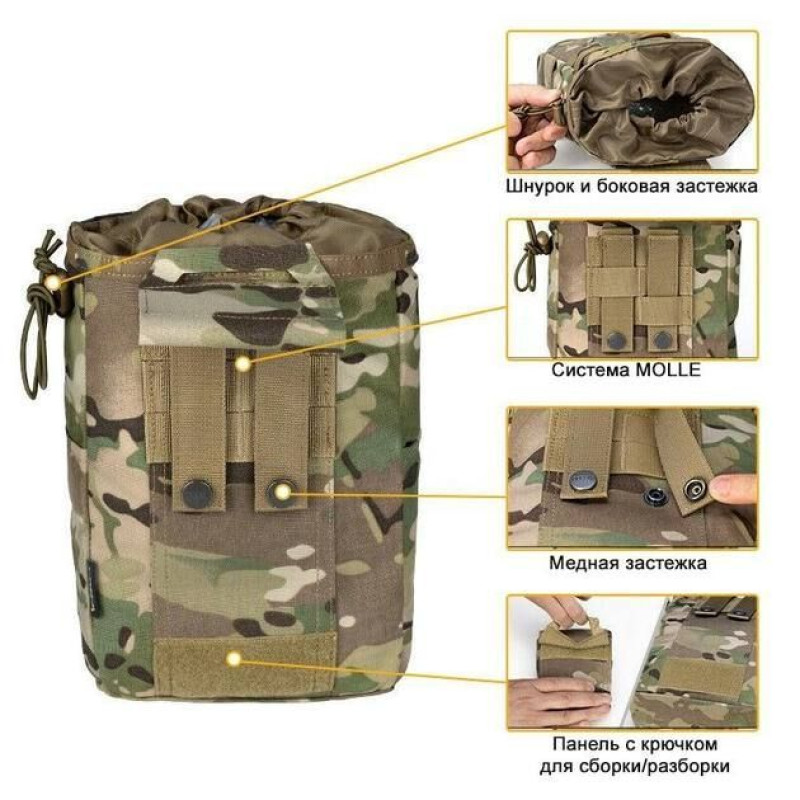 Шнурок и боковая застежка

Система MOLLE

Медная застежка

Панель с крючком для сборки/разборки