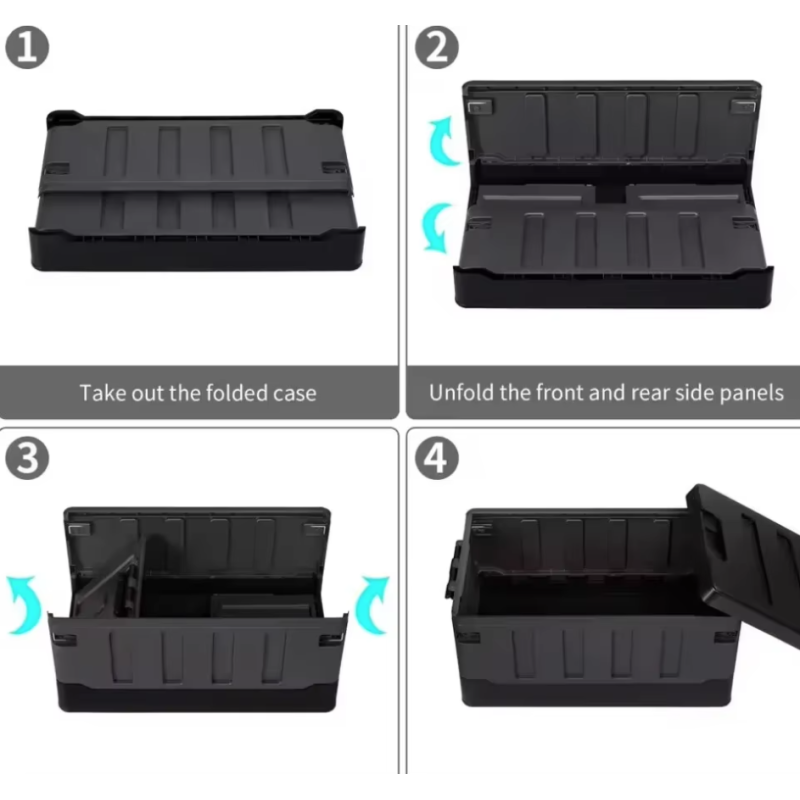 1

Take out the folded case

2

Unfold the front and rear side panels

3

4