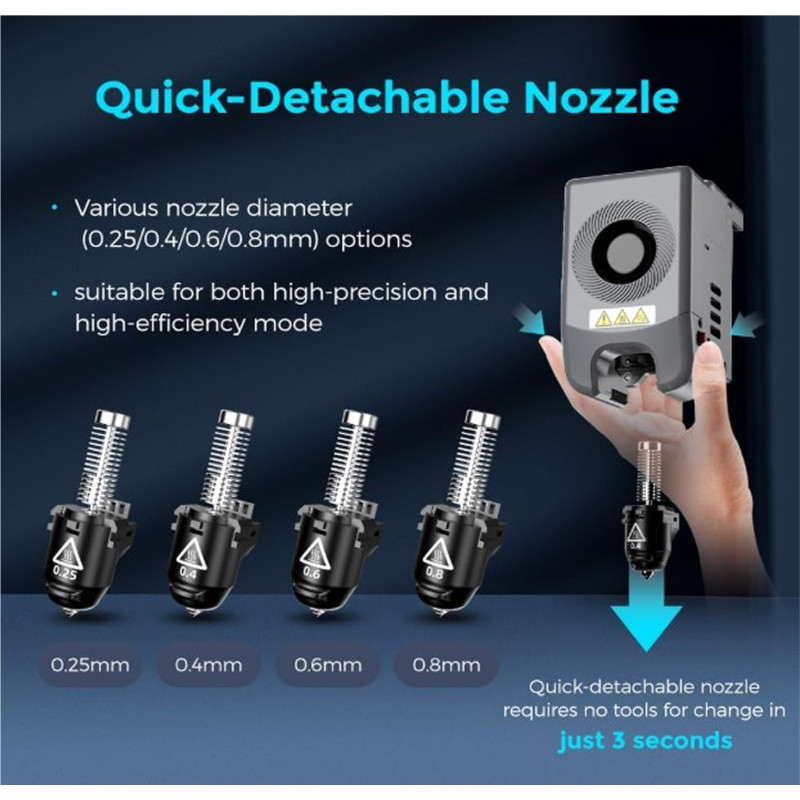 Quick-Detachable Nozzle

• Various nozzle diameter (0.25/0.4/0.6/0.8mm) options

• suitable for both high-precision and high-efficiency mode

0.25

0.4

0.6

0.8

0.4

0.25mm

0.4mm

0.6mm

0.8mm

Quick-detachable nozzle requires no tools for change in just 3 seconds